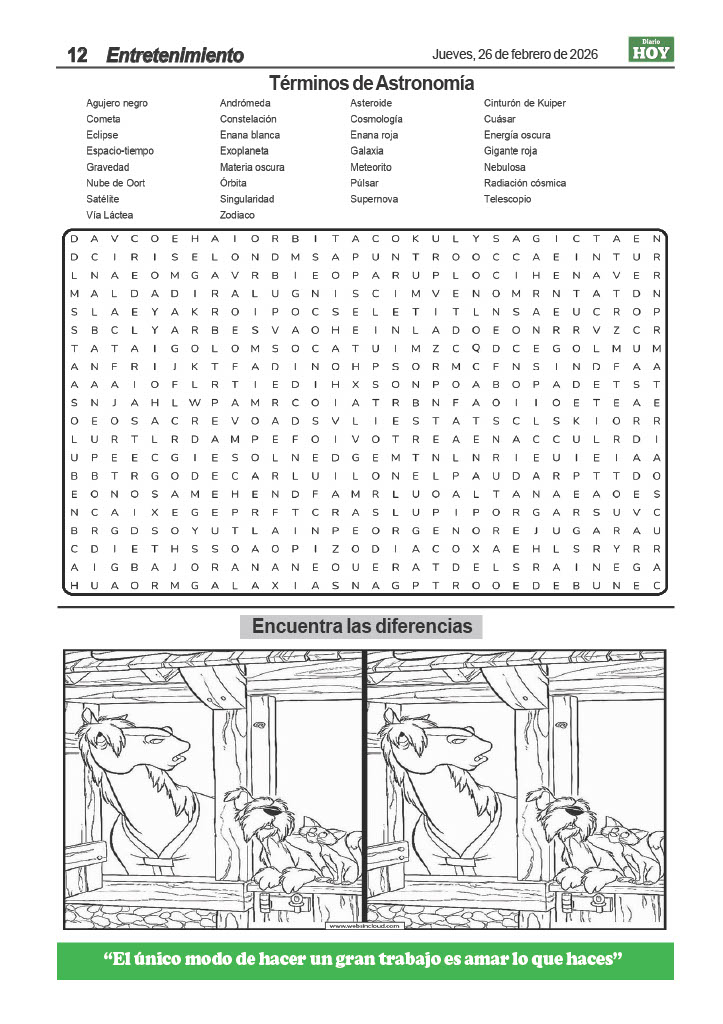 12 Entretenimiento

Jueves, 26 de febrero de 2026

Diario HOY

Términos de Astronomía

Agujero negro
Cometa
Eclipse
Espacio-tiempo
Gravedad
Nube de Oort
Satélite
Vía Láctea

Andrómeda
Constelación
Enana blanca
Exoplaneta
Materia oscura
Órbita
Singularidad
Zodiaco

Asteroide
Cosmología
Enana roja
Galaxia
Meteorito
Púlsar
Supernova

Cinturón de Kuiper
Cuásar
Energía oscura
Gigante roja
Nebulosa
Radiación cósmica
Telescopio

D A V C O E H A I O R B I T A C O K U L Y S A G I C T A E N
D C I R I S E L O N D M S A P U N T R O O C C A E I N T U R
L N A E O M G A V R B I E O P A R U P L O C I H E N A V E R
M A L D A D I R A L U G N I S C I M V E N O M R N T A T D N
S L A E Y A K R O I P O C S E L E T I T L N S A E U C R O P
S B C L Y A R B E S V A O H E I N L A D O E O N R R V Z C R
T A T A I G O L O M S O C A T U I M Z C Q D C E G O L M U M
A N F R I J K T F A D I N O H P S O R M C F N S I N D F A A
A A A I O F L R T I E D I H X S O N P O A B O P A D E T S T
S N J A H L W P A M R C O I A T R B N F A O I I O E T E A E
O E O S A C R E V O A D S V L I E S T A T S C L S K I O R R
L U R T L R D A M P E F O I V O T R E A E N A C C U L R D I
U P E E C G I E S O L N E D G E M T N L N R I E U I E I A A
B B T R G O D E C A R L U I L O N E L P A U D A R P T T D O
E O N O S A M E H E N D F A M R L U O A L T A N A E A O E S
N C A I X E G E P R F T C R A S L U P I P O R G A R S U V C
B R G D S O Y U T L A I N P E O R G E N O R E J U G A R A U
C D I E T H S S O A O P I Z O D I A C O X A E H L S R Y R R
A I G B A J O R A N A N E O U E R A T D E L S R A I N E G A
H U A O R M G A L A X I A S N A G P T R O O E D E B U N E C

Encuentra las diferencias

www.websincloud.com

“El único modo de hacer un gran trabajo es amar lo que haces”